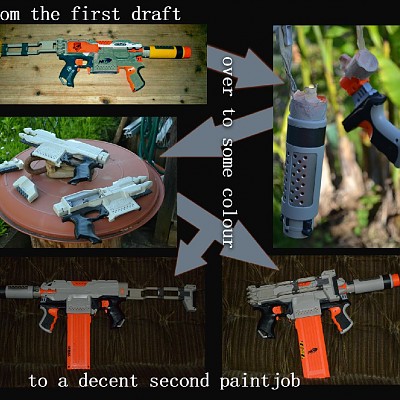 om the first draft

over to some colour

to a decent second paintjob