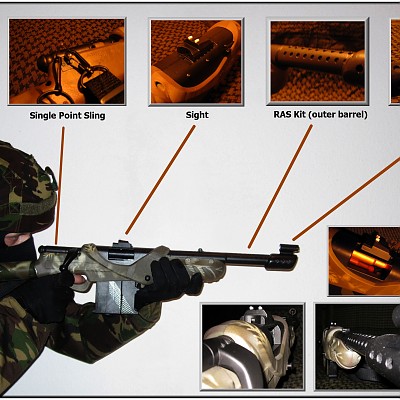 Single Point Sling

Sight

RAS Kit (outer barrel)