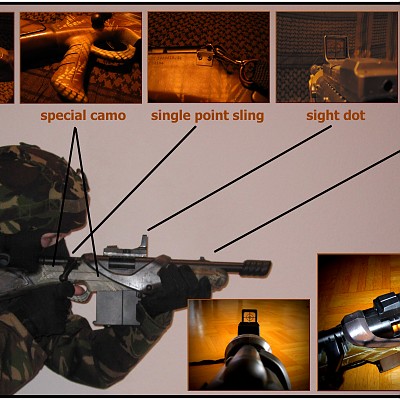 special camo
single point sling
sight dot